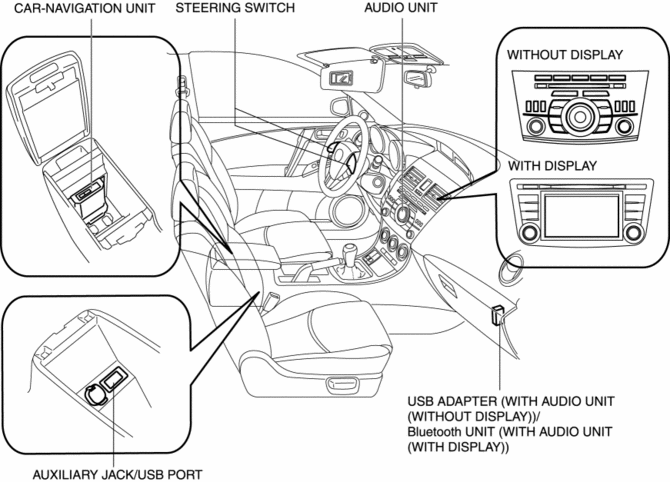 CAR-NAVIGATION UNIT
STEERING SWITCH
AUDIO UNIT
WITHOUT DISPLAY
WITH DISPLAY
USB ADAPTER (WITH AUDIO UNIT (WITHOUT DISPLAY))/ Bluetooth UNIT (WITH AUDIO UNIT (WITH DISPLAY))
AUXILIARY JACK/USB PORT