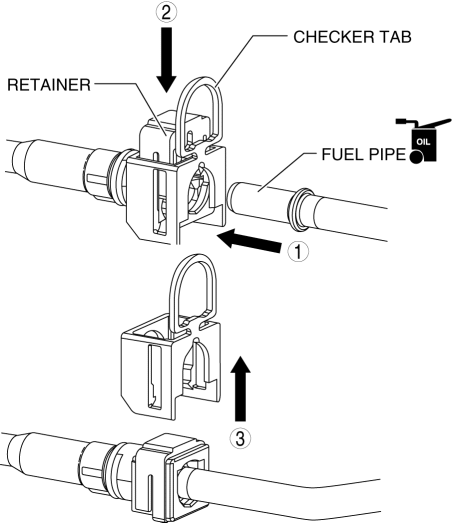 ②
CHECKER TAB
RETAINER
OIL
FUEL PIPE
①
③