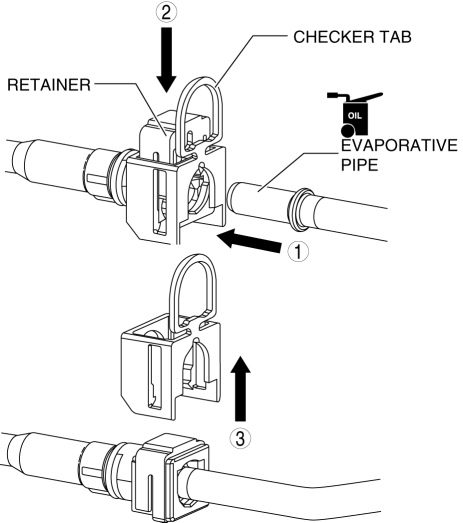 2
CHECKER TAB
RETAINER
OIL
EVAPORATIVE PIPE
1
3