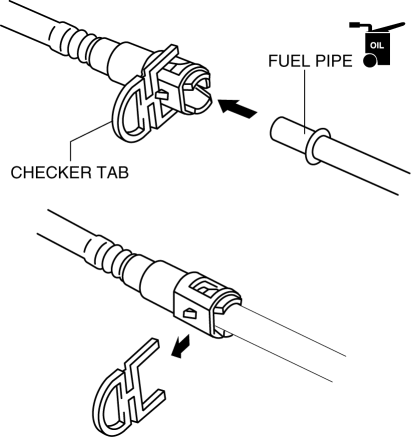 OIL
FUEL PIPE
CHECKER TAB