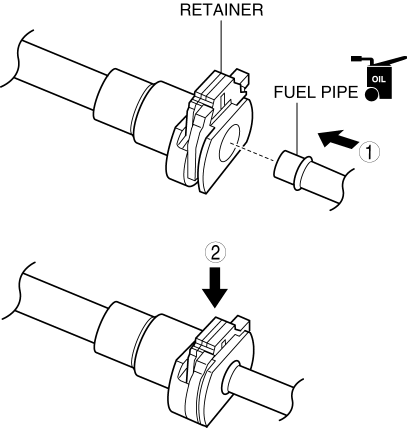 RETAINER

OIL

FUEL PIPE

1

2