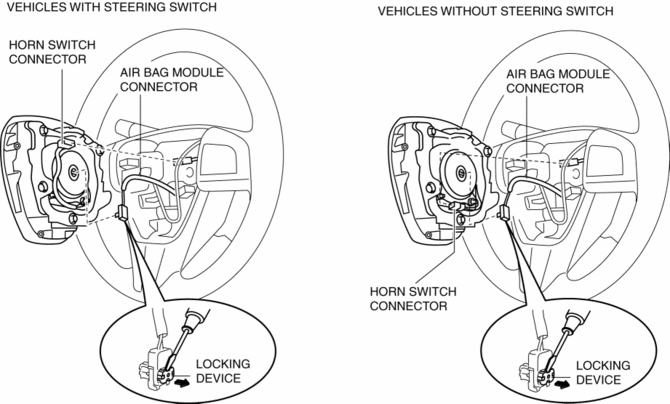 VEHICLES WITH STEERING SWITCH

HORN SWITCH CONNECTOR

AIR BAG MODULE CONNECTOR

LOCKING DEVICE

VEHICLES WITHOUT STEERING SWITCH

AIR BAG MODULE CONNECTOR

HORN SWITCH CONNECTOR

LOCKING DEVICE