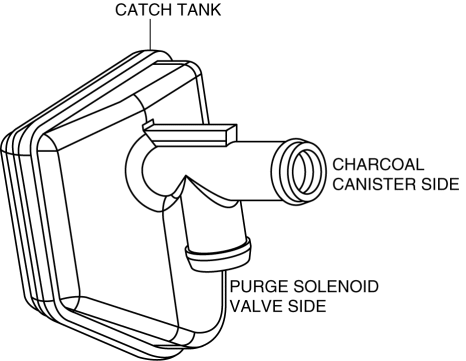 CATCH TANK

CHARCOAL CANISTER SIDE

PURGE SOLENOID VALVE SIDE