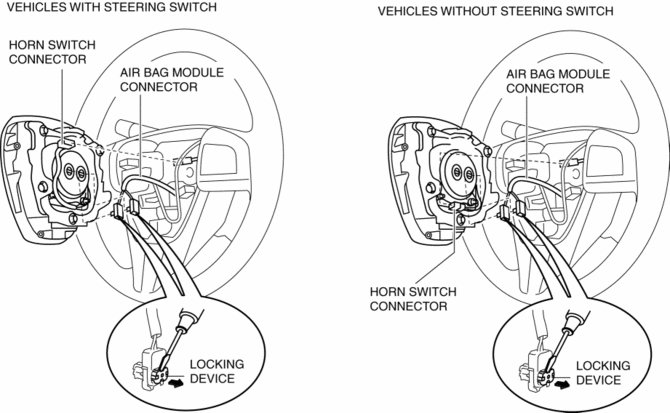 VEHICLES WITH STEERING SWITCH

HORN SWITCH CONNECTOR

AIR BAG MODULE CONNECTOR

LOCKING DEVICE

VEHICLES WITHOUT STEERING SWITCH

AIR BAG MODULE CONNECTOR

HORN SWITCH CONNECTOR

LOCKING DEVICE