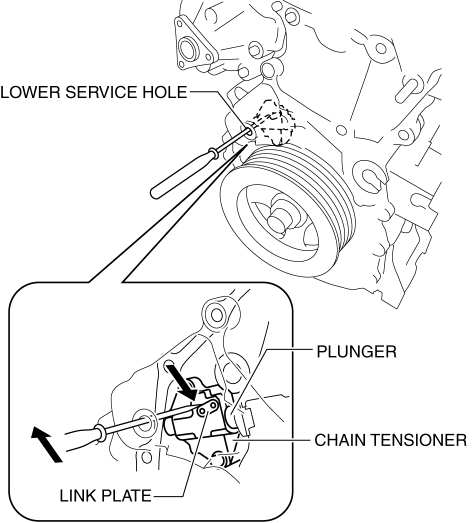 LOWER SERVICE HOLE

PLUNGER

CHAIN TENSIONER

LINK PLATE