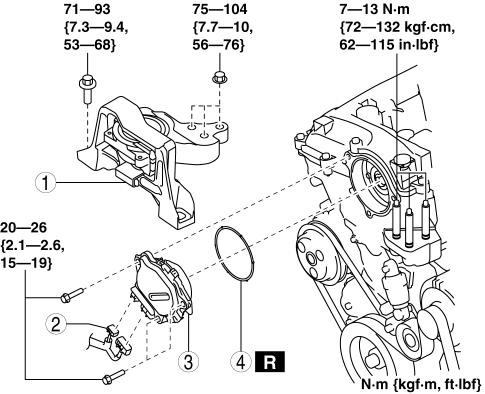 71—93
{7.3—9.4,
53—68}

75—104
{7.7—10,
56—76}

7—13 N·m
{72—132 kgf·cm,
62—115 in·lbf}

1

20—26
{2.1—2.6,
15—19}

2

3

4 R

N·m {kgf·m, ft·lbf}