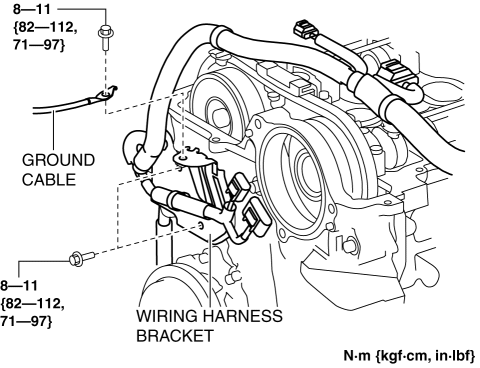 8—11
{82—112,
71—97}

GROUND
CABLE

8—11
{82—112,
71—97}

WIRING HARNESS
BRACKET

N·m {kgf·cm, in·lbf}