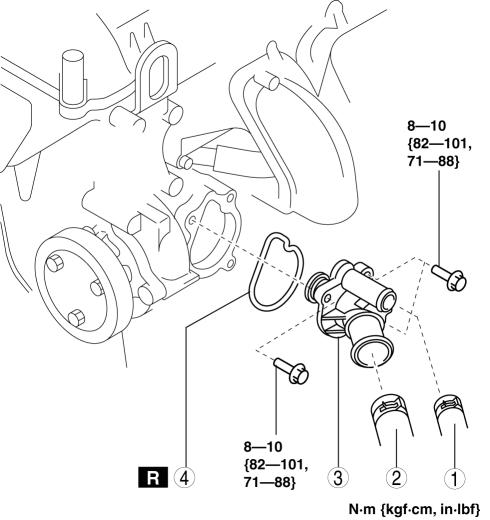 8—10
{82—101,
71—88}

8—10
{82—101,
71—88}

R 4

3

2

1

N·m {kgf·cm, in·lbf}