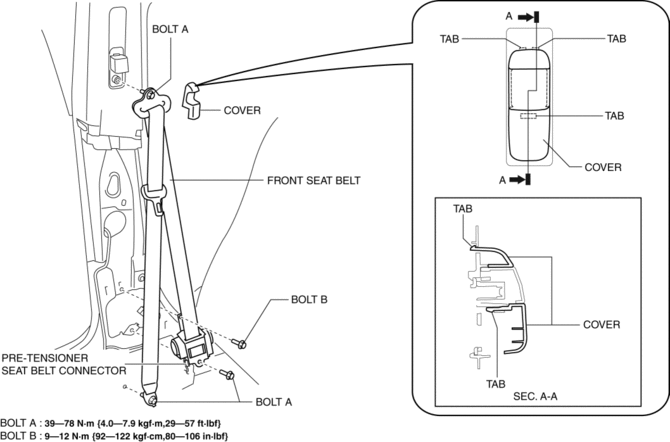 BOLT A

COVER

FRONT SEAT BELT

BOLT B

PRE-TENSIONER
SEAT BELT CONNECTOR

BOLT A

A

TAB

TAB

TAB

COVER

A

TAB

COVER

TAB

SEC. A-A

BOLT A : 39—78 N·m {4.0—7.9 kgf·m,29—57 ft·lbf}
BOLT B : 9—12 N·m {92—122 kgf·cm,80—106 in·lbf}