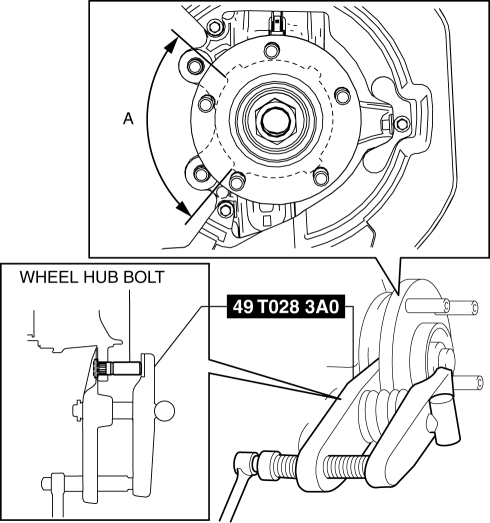 A

WHEEL HUB BOLT

49 T028 3A0