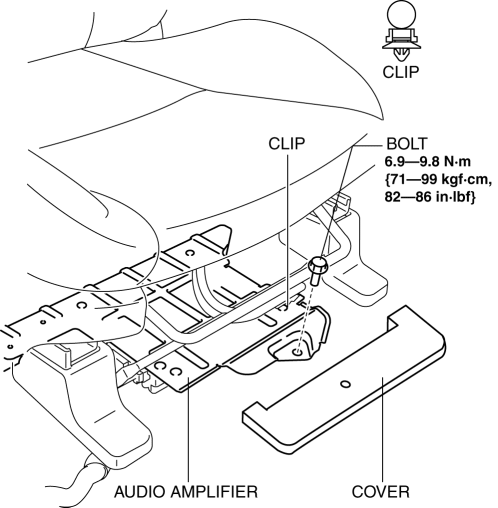 CLIP

CLIP

BOLT
6.9—9.8 N·m
{71—99 kgf·cm,
82—86 in·lbf}

AUDIO AMPLIFIER

COVER