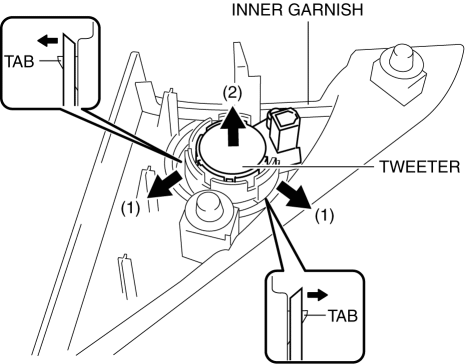 INNER GARNISH
TAB
(2)
TWEETER
(1)
(1)
TAB