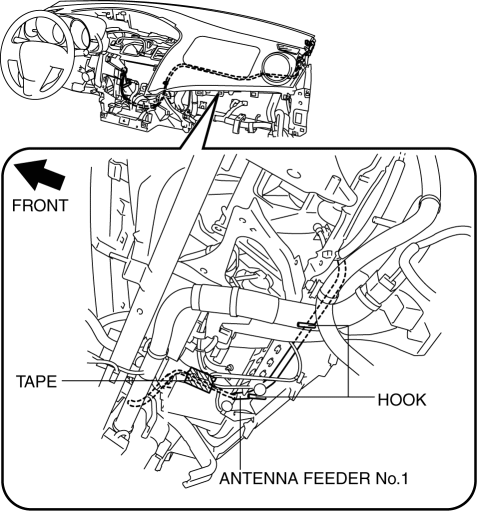 FRONT

TAPE

HOOK

ANTENNA FEEDER No.1