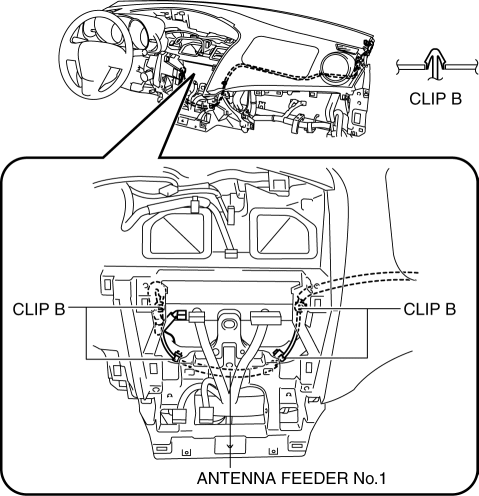 CLIP B

CLIP B

CLIP B

ANTENNA FEEDER No.1