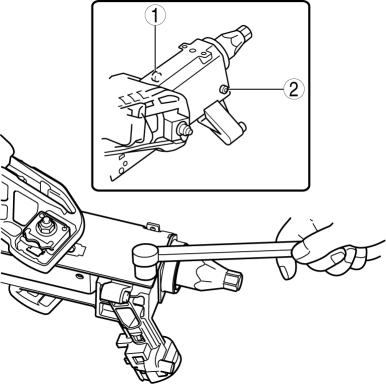 1
2