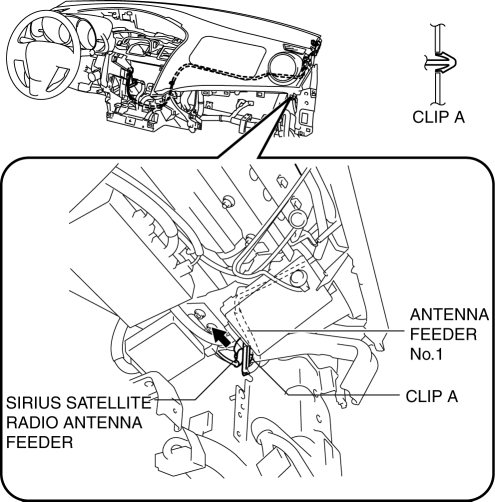 CLIP A

ANTENNA FEEDER No.1

CLIP A

SIRIUS SATELLITE RADIO ANTENNA FEEDER