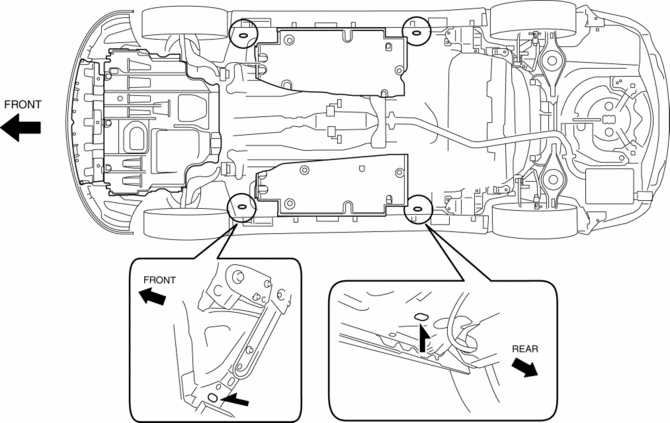 FRONT

FRONT

REAR