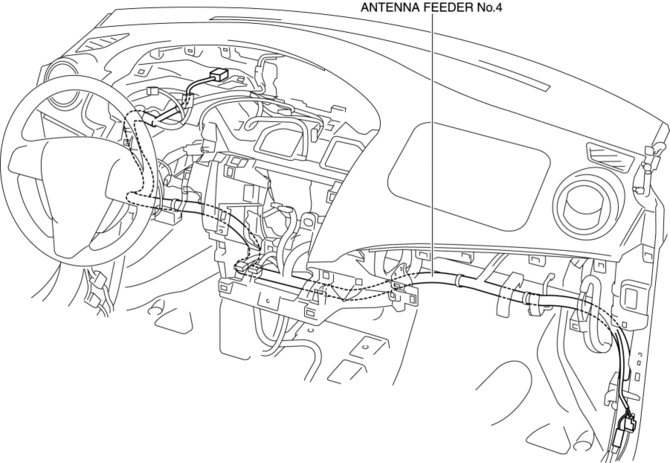 ANTENNA FEEDER No.4