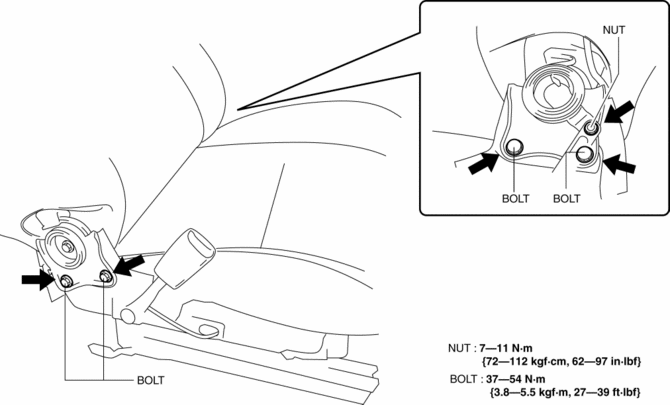 NUT

BOLT

BOLT

BOLT

NUT : 7—11 N·m
{72—112 kgf·cm, 62—97 in·lbf}

BOLT : 37—54 N·m
{3.8—5.5 kgf·m, 27—39 ft·lbf}