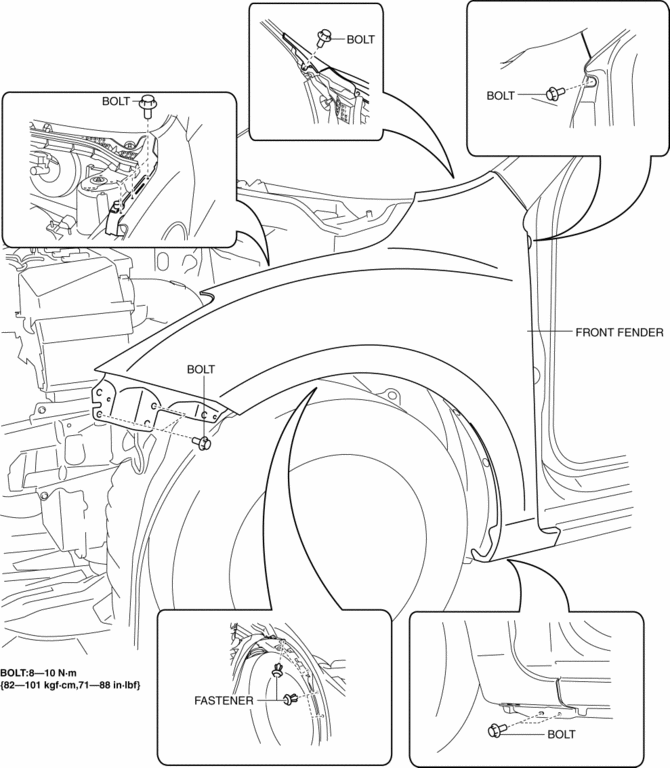 BOLT

BOLT

BOLT

FRONT FENDER

BOLT

BOLT:8—10 N·m {82—101 kgf·cm,71—88 in·lbf}

FASTENER

BOLT