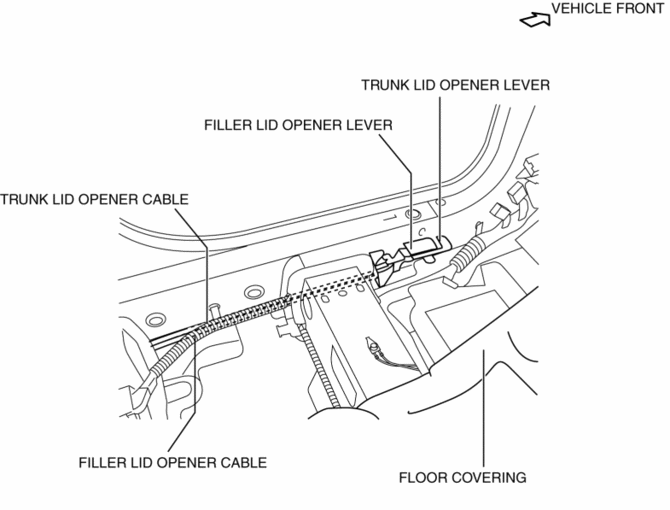 VEHICLE FRONT

TRUNK LID OPENER LEVER

FILLER LID OPENER LEVER

TRUNK LID OPENER CABLE

FILLER LID OPENER CABLE

FLOOR COVERING