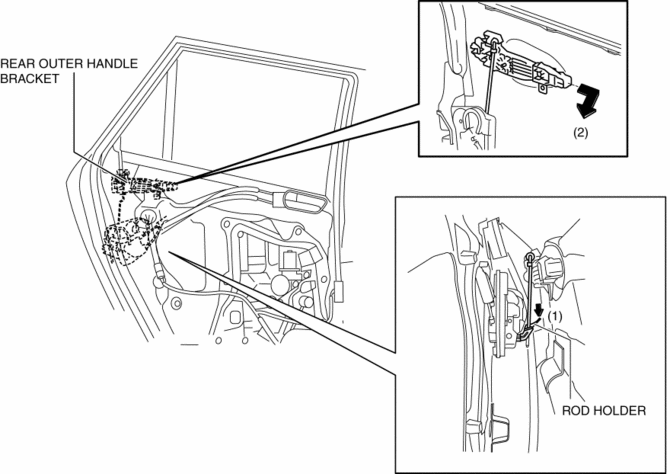 REAR OUTER HANDLE BRACKET

(2)

(1)

ROD HOLDER