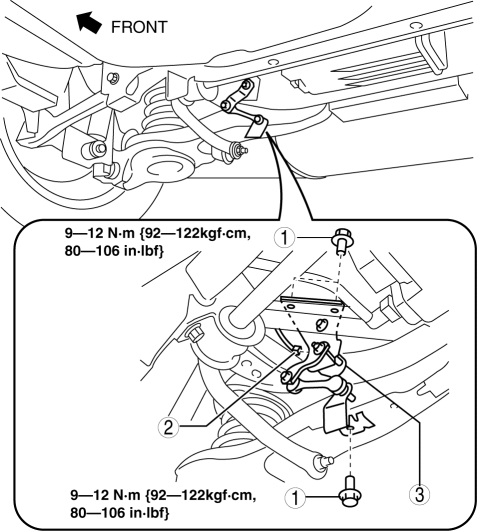 FRONT

9—12 N·m {92—122kgf·cm, 80—106 in·lbf}

1

2

3

9—12 N·m {92—122kgf·cm, 80—106 in·lbf}

1