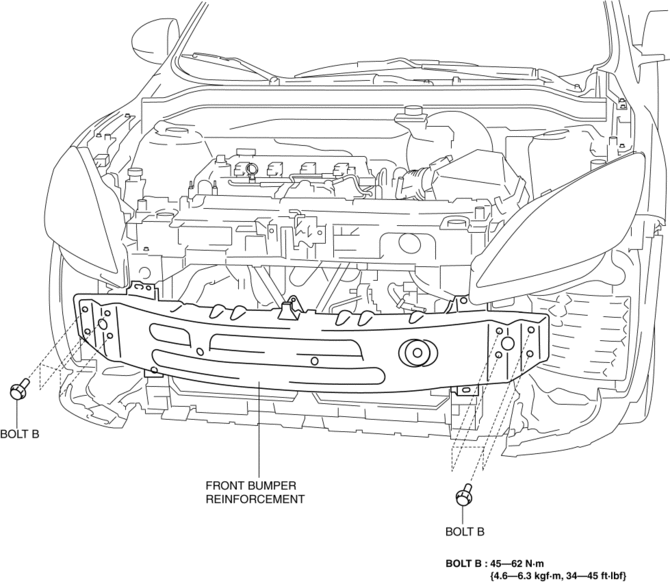 BOLT B

FRONT BUMPER REINFORCEMENT

BOLT B

BOLT B : 45—62 N·m
{4.6—6.3 kgf·m, 34—45 ft·lbf}