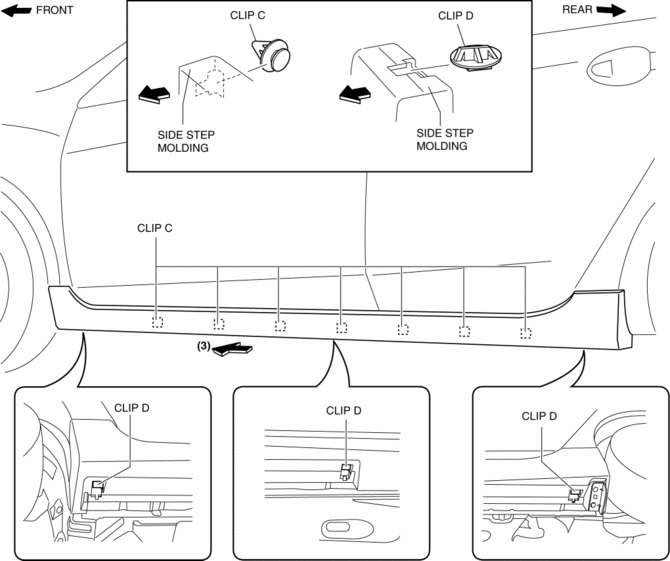 FRONT

REAR

CLIP C

SIDE STEP MOLDING

CLIP D

SIDE STEP MOLDING

CLIP C

(3)

CLIP D

CLIP D

CLIP D