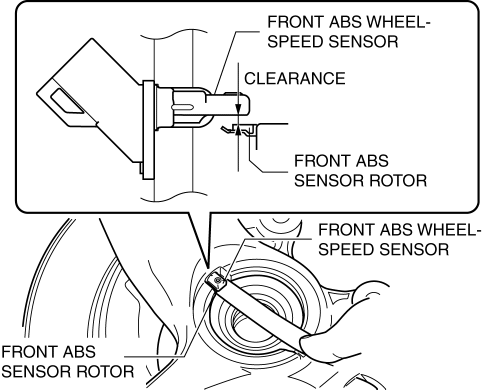 FRONT ABS WHEEL-SPEED SENSOR

CLEARANCE

FRONT ABS SENSOR ROTOR

FRONT ABS WHEEL-SPEED SENSOR

FRONT ABS SENSOR ROTOR