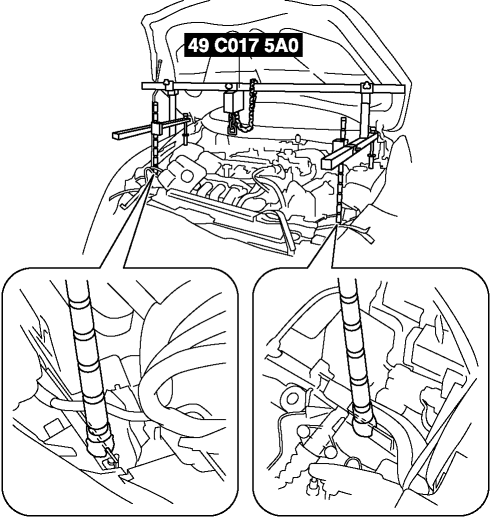 49 C017 5A0