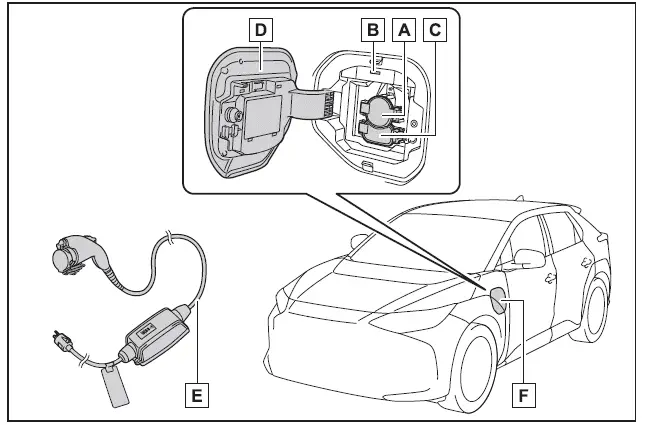 D
B
A
C
E
F