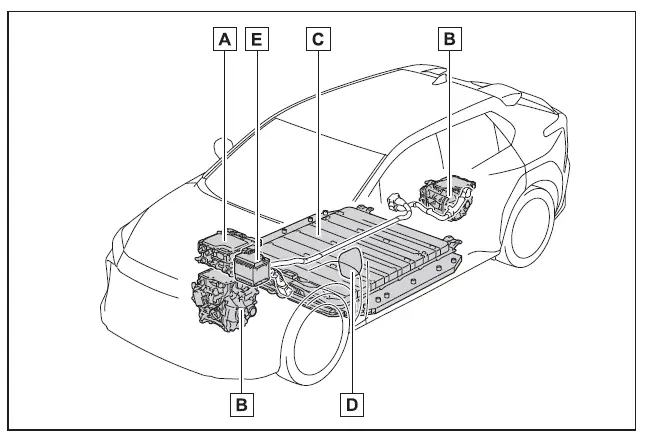 A
E
C
B
B
D