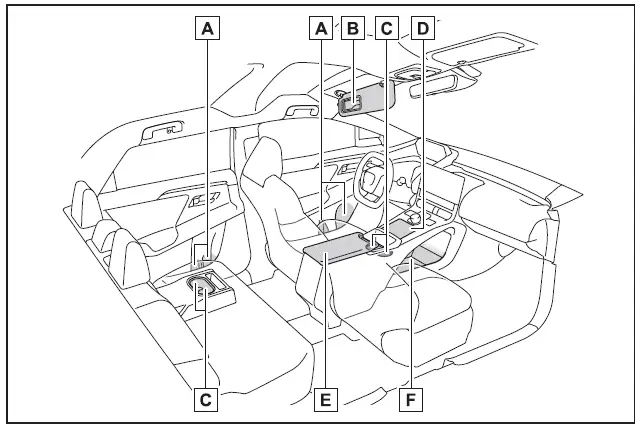 A
A
B
C
D
C
E
F