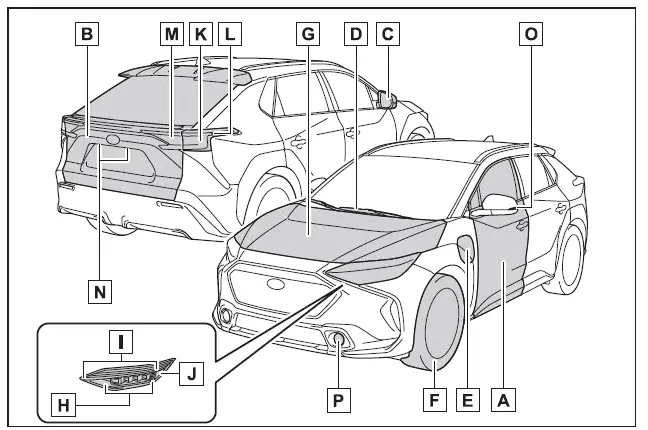 B
M
K
L
G
D
C
O
N
I
J
H
P
F
E
A