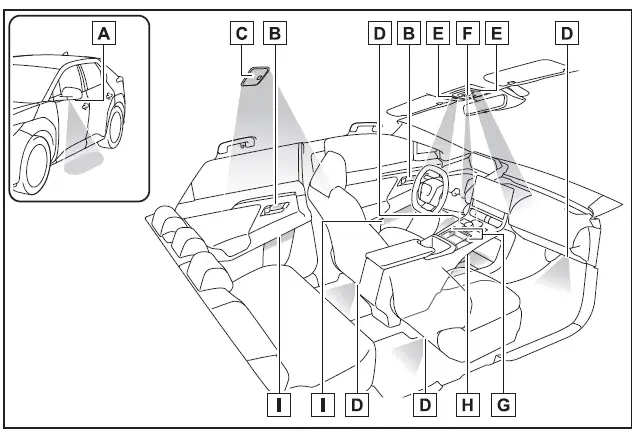 A
C B
D B E F E D
I I D D H G