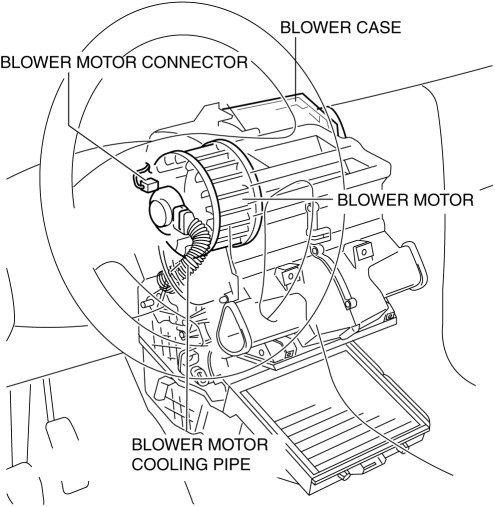 BLOWER CASE

BLOWER MOTOR CONNECTOR

BLOWER MOTOR

BLOWER MOTOR COOLING PIPE